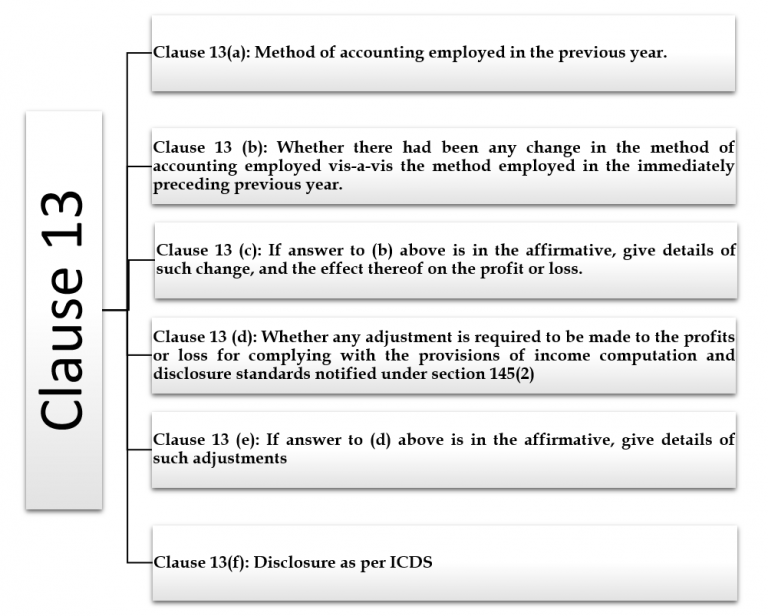 Clause 13

Clause 13(a): Method of accounting employed in the previous year.

Clause 13 (b): Whether there had been any change in the method of accounting employed vis-a-vis the method employed in the immediately preceding previous year.

Clause 13 (c): If answer to (b) above is in the affirmative, give details of such change, and the effect thereof on the profit or loss.

Clause 13 (d): Whether any adjustment is required to be made to the profits or loss for complying with the provisions of income computation and disclosure standards notified under section 145(2)

Clause 13 (e): If answer to (d) above is in the affirmative, give details of such adjustments

Clause 13(f): Disclosure as per ICDS