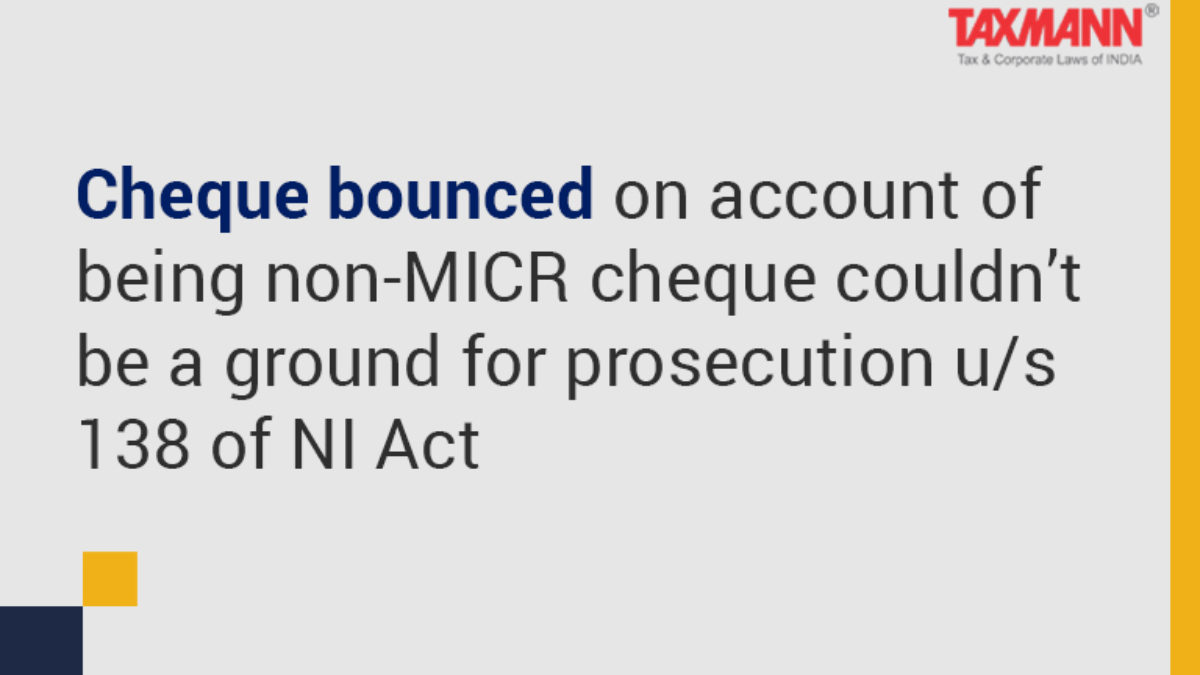 TAXMANN®
Tax & Corporate Laws of INDIA

Cheque bounced on account of being non-MICR cheque couldn't be a ground for prosecution u/s 138 of NI Act